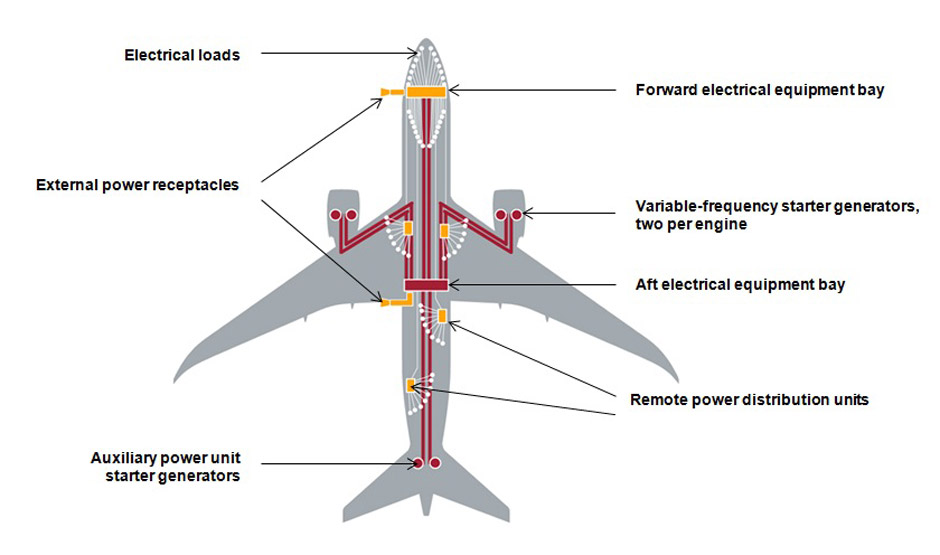 Electrical loads

Forward electrical equipment bay

External power receptacles

Variable-frequency starter generators, two per engine

Aft electrical equipment bay

Remote power distribution units

Auxiliary power unit starter generators